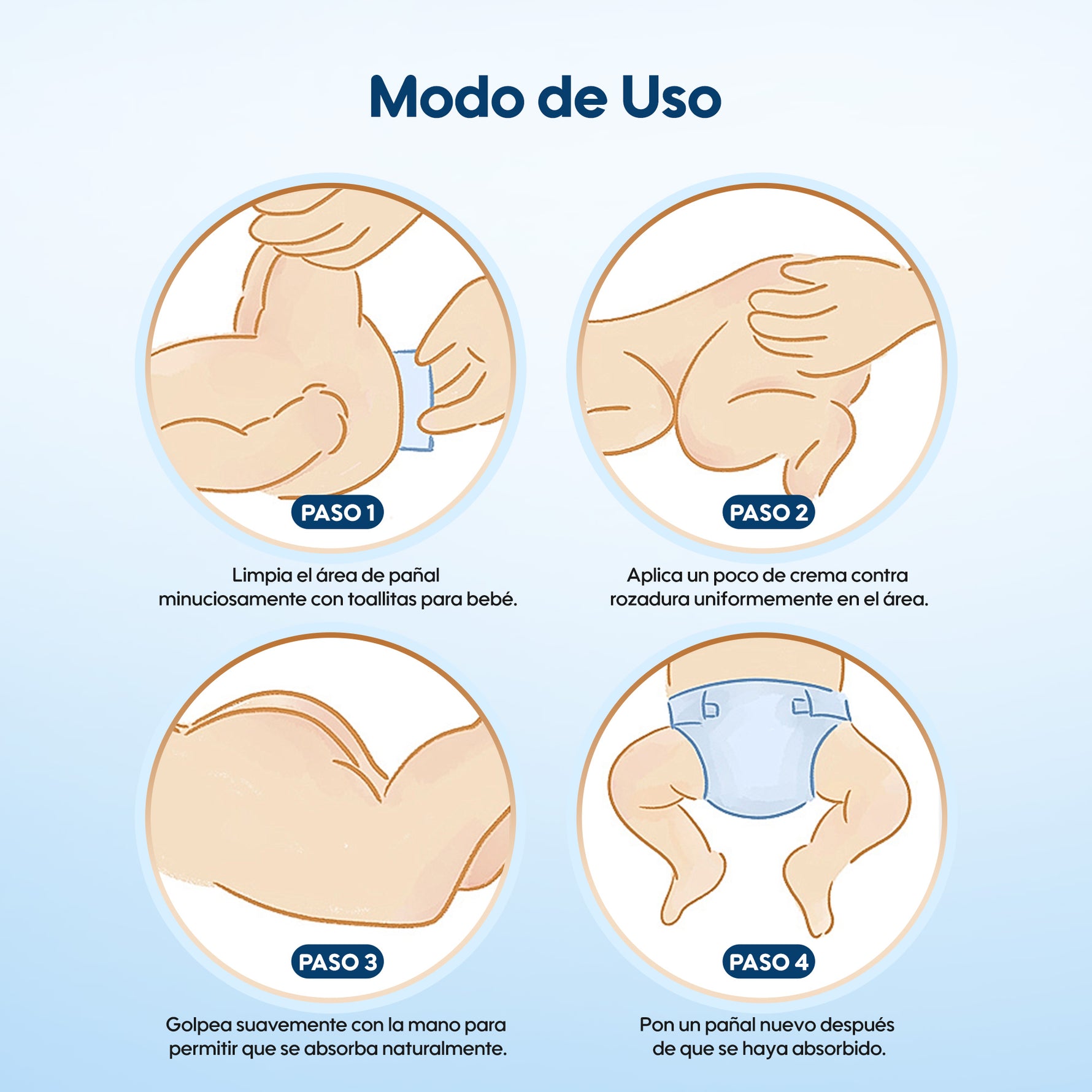 Modo de Uso

PASO 1

Limpia el área de pañal minuciosamente con toallitas para bebé.

PASO 2

Aplica un poco de crema contra rozadura uniformemente en el área.

PASO 3

Golpea suavemente con la mano para permitir que se absorba naturalmente.

PASO 4

Pon un pañal nuevo después de que se haya absorbido.